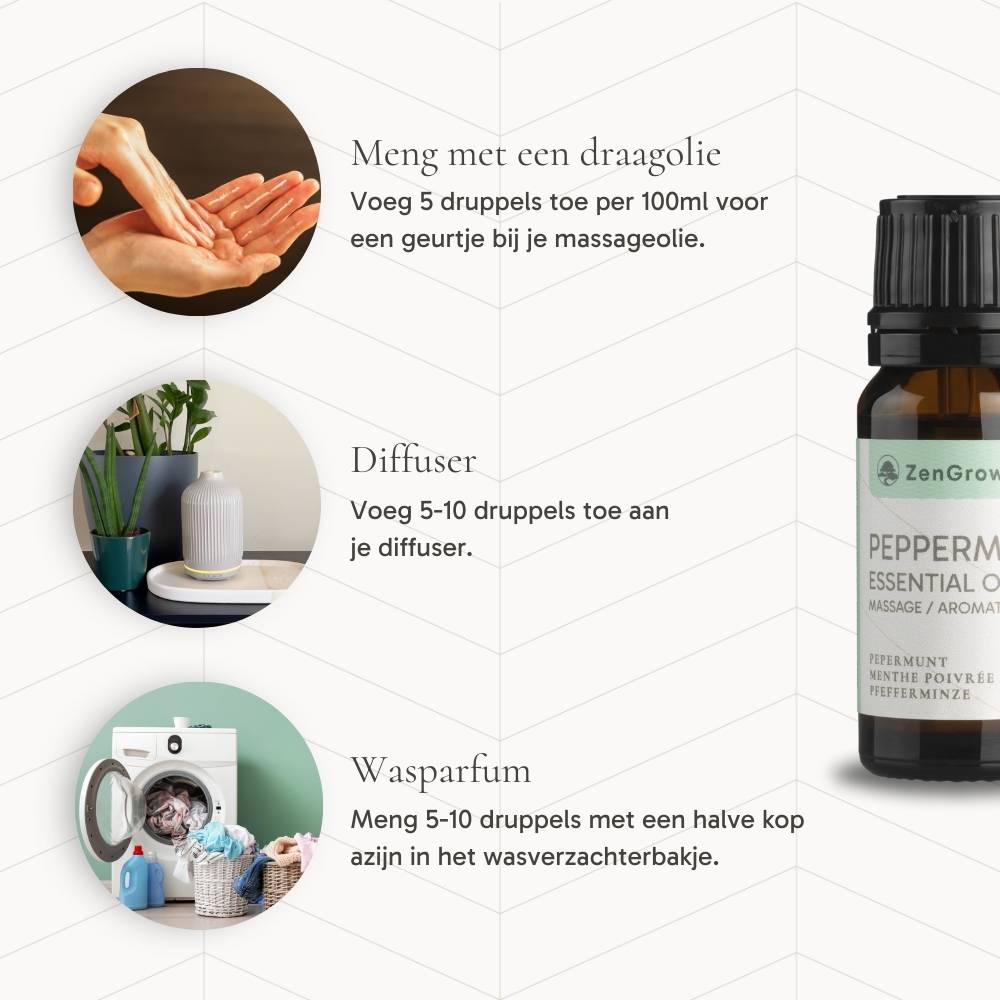 Meng met een draagolie

Voeg 5 druppels toe per 100ml voor een geurtje bij je massageolie.

Diffuser

Voeg 5-10 druppels toe aan je diffuser.

Wasparfum

Meng 5-10 druppels met een halve kop azijn in het wasverzachterbakje.

ZenGrow

PEPPERM

ESSENTIAL O

MASSAGE / AROMAT

PEPERMUNT
MENTHE POIVRÉE
PFEFFERMINZE